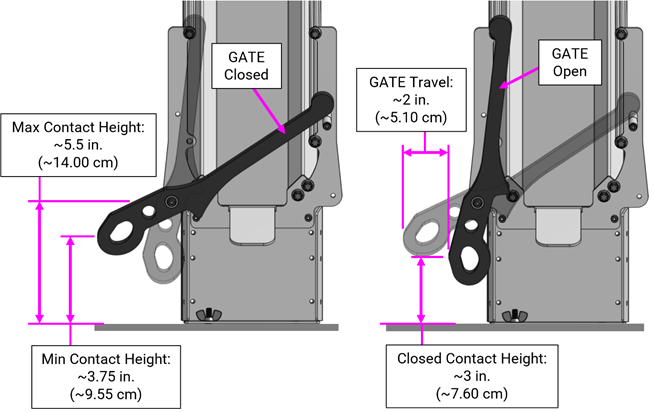 GATE Closed

Max Contact Height: ~5.5 in. (~14.00 cm)

Min Contact Height: ~3.75 in. (~9.55 cm)

GATE Travel: ~2 in. (~5.10 cm)

GATE Open

Closed Contact Height: ~3 in. (~7.60 cm)