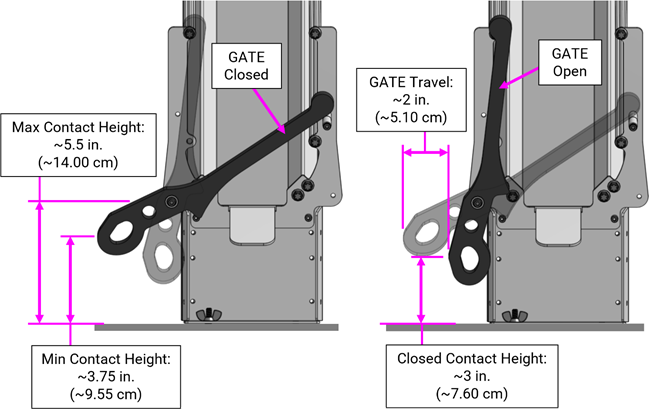 GATE Closed

Max Contact Height: ~5.5 in. (~14.00 cm)

Min Contact Height: ~3.75 in. (~9.55 cm)

GATE Travel: ~2 in. (~5.10 cm)

GATE Open

Closed Contact Height: ~3 in. (~7.60 cm)